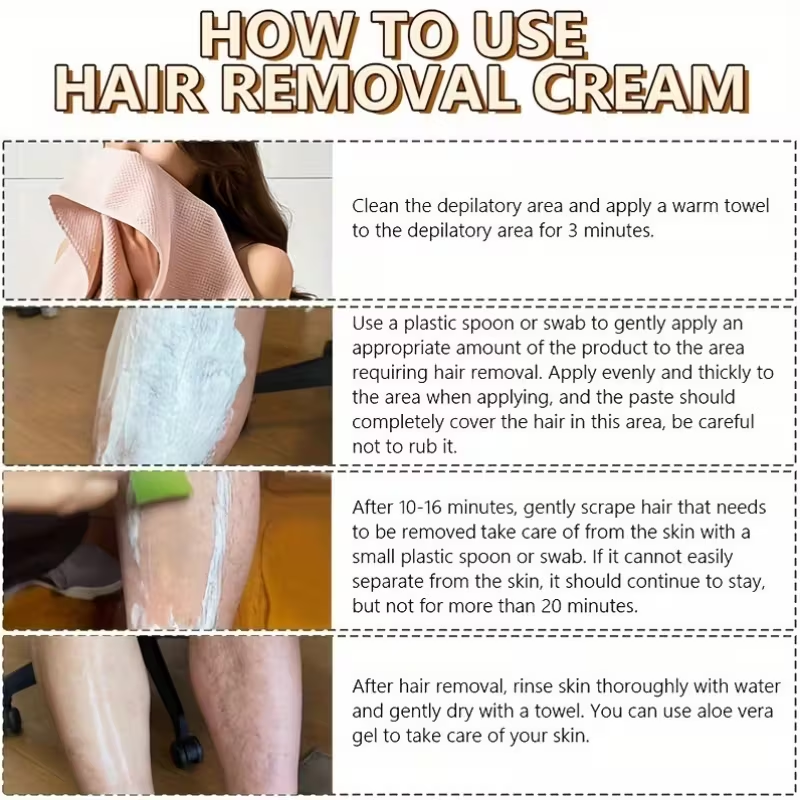 HOW TO USE
HAIR REMOVAL CREAM

Clean the depilatory area and apply a warm towel to the depilatory area for 3 minutes.

Use a plastic spoon or swab to gently apply an appropriate amount of the product to the area requiring hair removal. Apply evenly and thickly to the area when applying, and the paste should completely cover the hair in this area, be careful not to rub it.

After 10-16 minutes, gently scrape hair that needs to be removed take care of from the skin with a small plastic spoon or swab. If it cannot easily separate from the skin, it should continue to stay, but not for more than 20 minutes.

After hair removal, rinse skin thoroughly with water and gently dry with a towel. You can use aloe vera gel to take care of your skin.