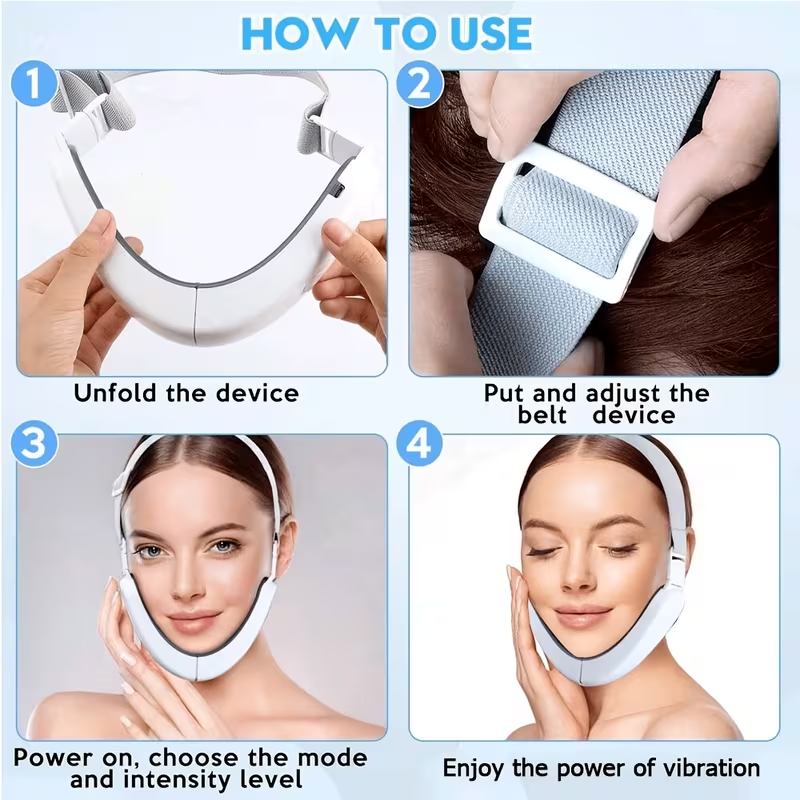 HOW TO USE

1

Unfold the device

2

Put and adjust the belt device

3

Power on, choose the mode and intensity level

4

Enjoy the power of vibration